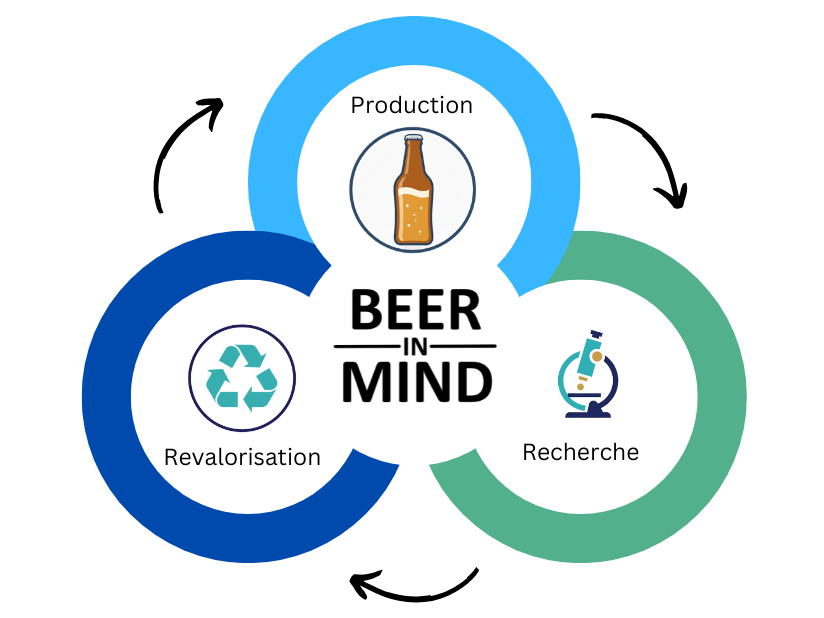 Production

BEER
IN
MIND

Revalorisation

Recherche